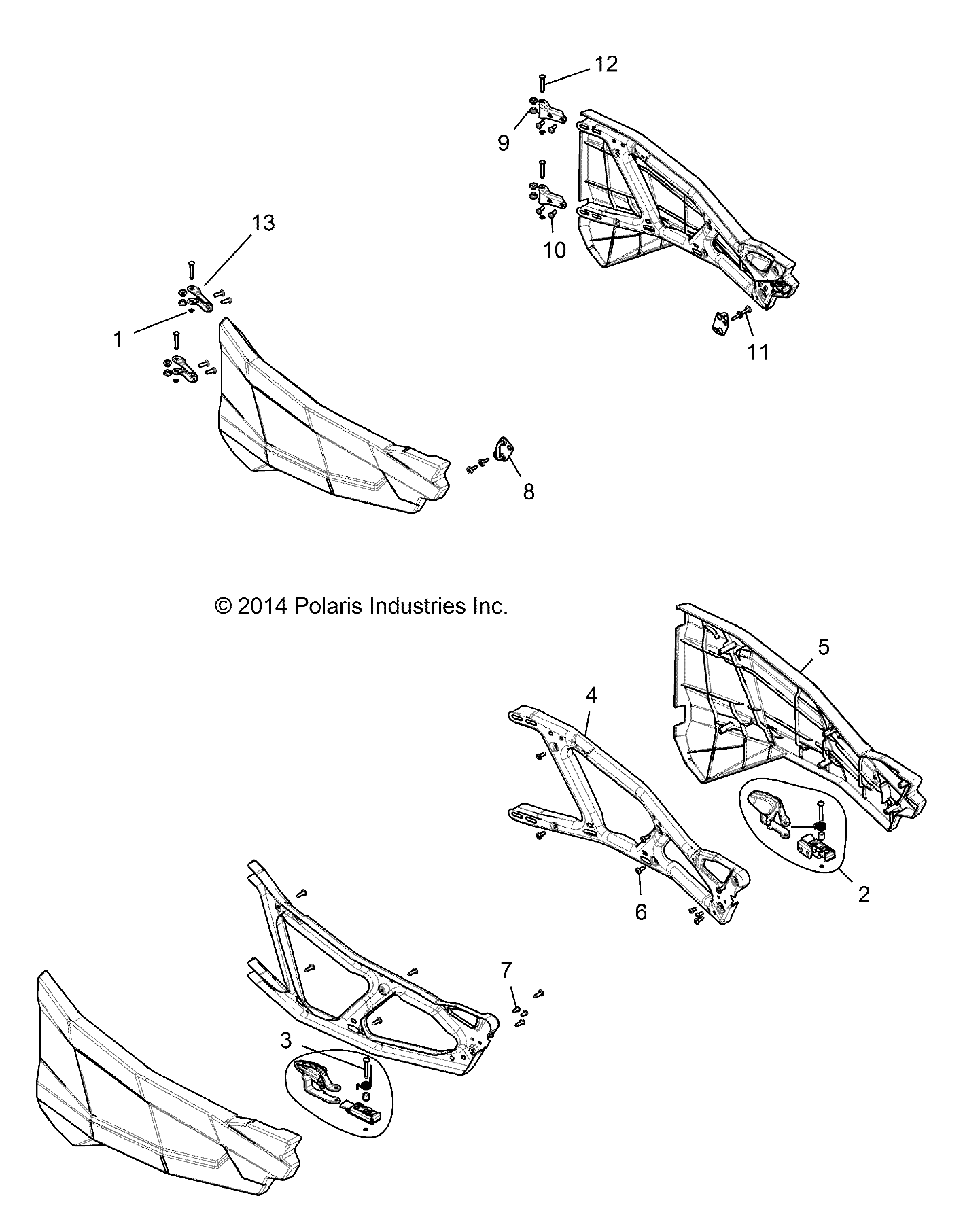 12
9
10
13
1
11
8
© 2014 Polaris Industries Inc.
5
4
2
6
7
3